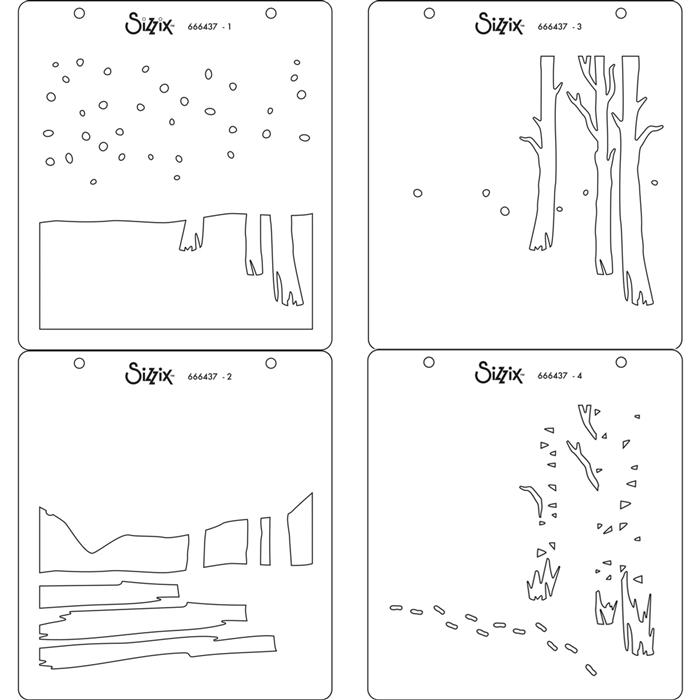 Sizzix 666437 - 1

Sizzix 666437 - 3

Sizzix 666437 - 2

Sizzix 666437 - 4