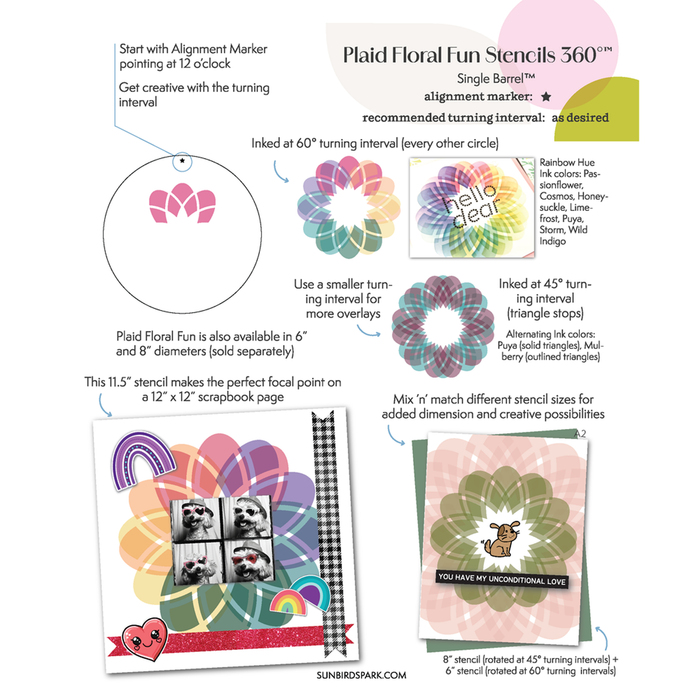 Start with Alignment Marker pointing at 12 o'clock

Get creative with the turning interval

Plaid Floral Fun Stencils 360°™

Single Barrel™

alignment marker: ★

recommended turning interval: as desired

Inked at 60° turning interval (every other circle)

hello dear

Rainbow Hue Ink colors: Passionflower, Cosmos, Honeysuckle, Limefrost, Puya, Storm, Wild Indigo

Use a smaller turning interval for more overlays

Inked at 45° turning interval (triangle stops)

Alternating Ink colors: Puya (solid triangles), Mulberry (outlined triangles)

Plaid Floral Fun is also available in 6" and 8" diameters (sold separately)

This 11.5" stencil makes the perfect focal point on a 12" x 12" scrapbook page

Mix 'n' match different stencil sizes for added dimension and creative possibilities

A2

YOU HAVE MY UNCONDITIONAL LOVE

8" stencil (rotated at 45° turning intervals) + 6" stencil (rotated at 60° turning intervals)

SUNBIRDSPARK.COM