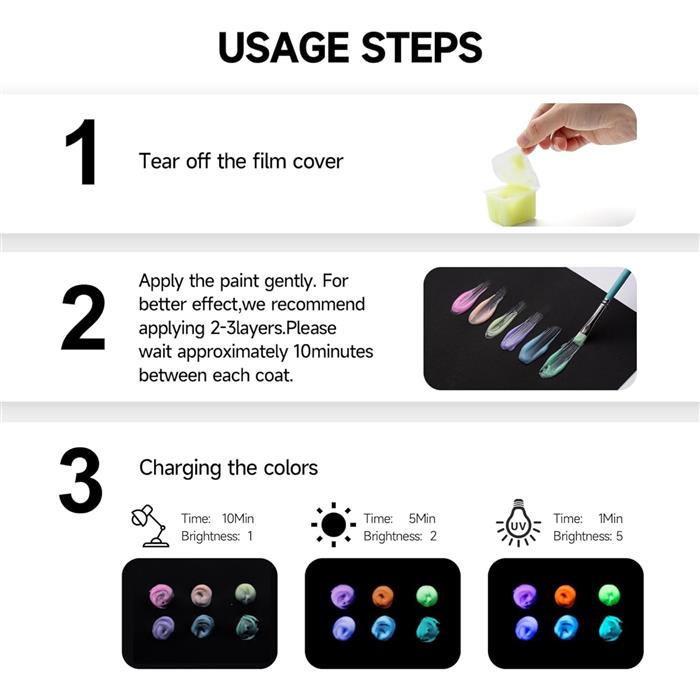 USAGE STEPS

1

Tear off the film cover

2

Apply the paint gently. For better effect,we recommend applying 2-3layers.Please wait approximately 10minutes between each coat.

3

Charging the colors

Time: 10Min
Brightness: 1

Time: 5Min
Brightness: 2

UV

Time: 1Min
Brightness: 5